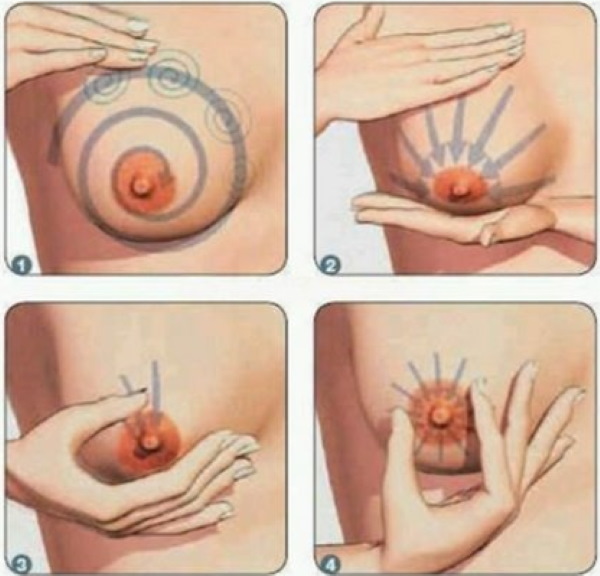 1

2

3

4