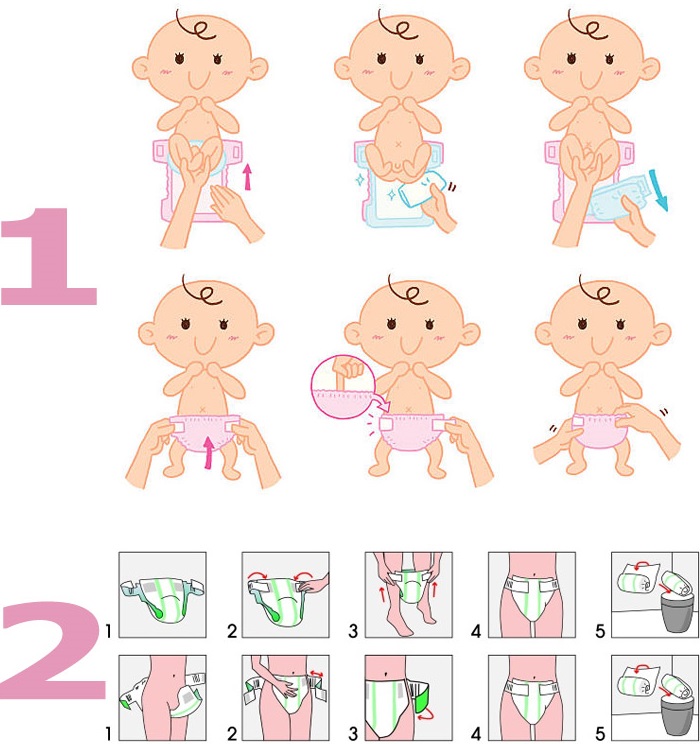 1

2

1
2
3
4
5

1
2
3
4
5