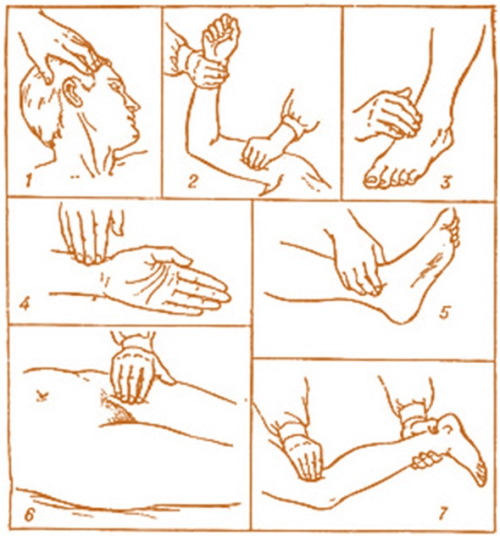 1
2
3
4
5
6
7