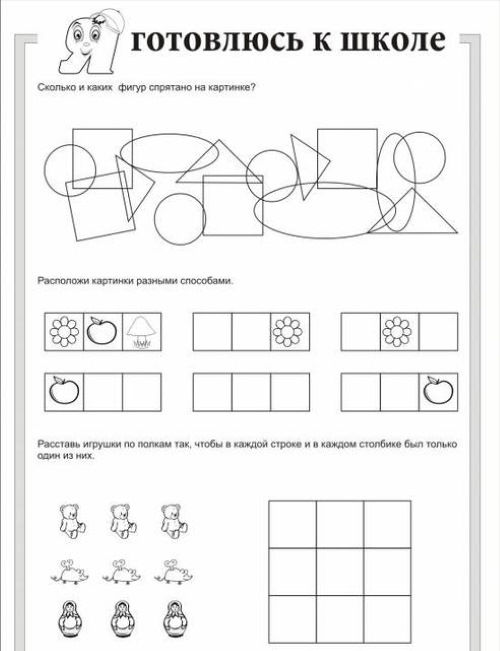 Я готовлюсь к школе

Сколько и каких фигур спрятано на картинке?

Расположи картинки разными способами.

Расставь игрушки по полкам так, чтобы в каждой строке и в каждом столбике был только один из них.