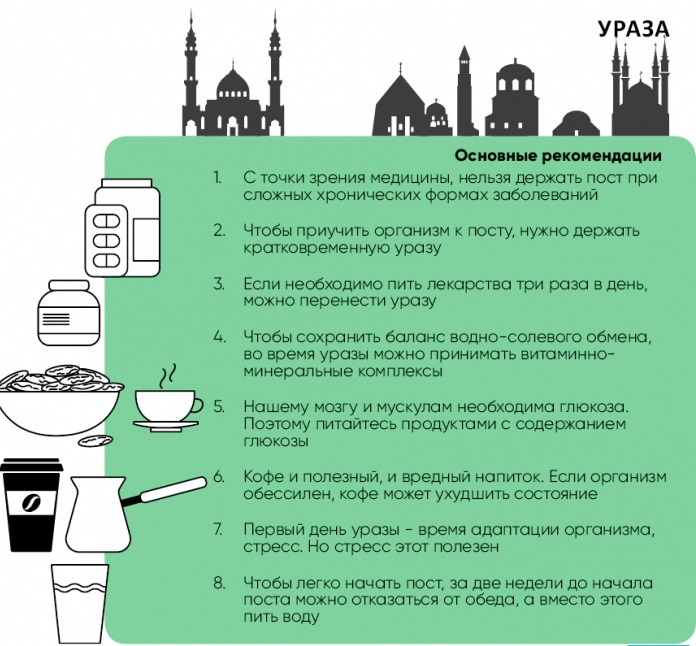 УРАЗА

Основные рекомендации

1. С точки зрения медицины, нельзя держать пост при сложных хронических формах заболеваний

2. Чтобы приучить организм к посту, нужно держать кратковременную уразу

3. Если необходимо пить лекарства три раза в день, можно перенести уразу

4. Чтобы сохранить баланс водно-солевого обмена, во время уразы можно принимать витаминно-минеральные комплексы

5. Нашему мозгу и мускулам необходима глюкоза. Поэтому питайтесь продуктами с содержанием глюкозы

6. Кофе и полезный, и вредный напиток. Если организм обессилен, кофе может ухудшить состояние

7. Первый день уразы - время адаптации организма, стресс. Но стресс этот полезен

8. Чтобы легко начать пост, за две недели до начала поста можно отказаться от обеда, а вместо этого пить воду