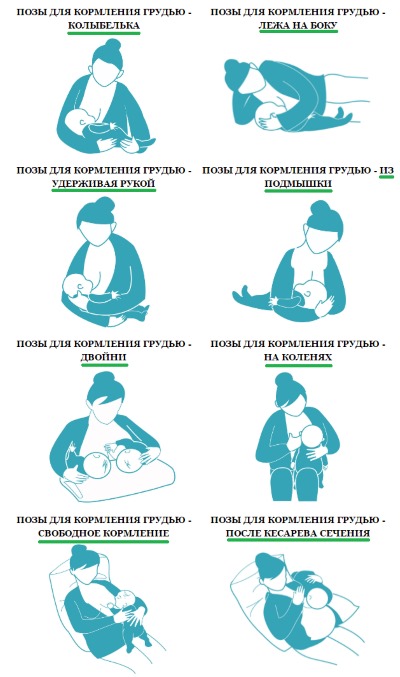 ПОЗЫ ДЛЯ КОРМЛЕНИЯ ГРУДЬЮ - КОЛЫБЕЛЬКА

ПОЗЫ ДЛЯ КОРМЛЕНИЯ ГРУДЬЮ - ЛЕЖА НА БОКУ

ПОЗЫ ДЛЯ КОРМЛЕНИЯ ГРУДЬЮ - УДЕРЖИВАЯ РУКОЙ

ПОЗЫ ДЛЯ КОРМЛЕНИЯ ГРУДЬЮ - ИЗ ПОДМЫШКИ

ПОЗЫ ДЛЯ КОРМЛЕНИЯ ГРУДЬЮ - ДВОЙНИ

ПОЗЫ ДЛЯ КОРМЛЕНИЯ ГРУДЬЮ - НА КОЛЕНЯХ

ПОЗЫ ДЛЯ КОРМЛЕНИЯ ГРУДЬЮ - СВОБОДНОЕ КОРМЛЕНИЕ

ПОЗЫ ДЛЯ КОРМЛЕНИЯ ГРУДЬЮ - ПОСЛЕ КЕСАРЕВА СЕЧЕНИЯ