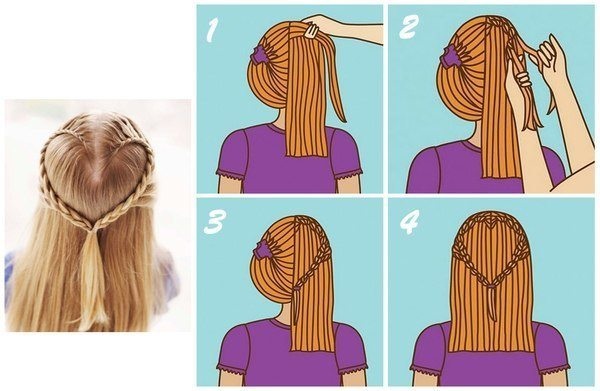 1
2
3
4